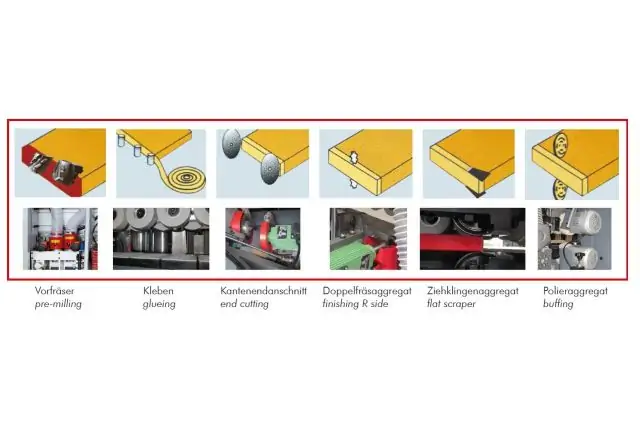 Vorfräser
pre-milling

Kleben
glueing

Kantenendanschnitt
end cutting

Doppelfräsaggregat
finishing R side

Ziehklingenaggregat
flat scraper

Polieraggregat
buffing