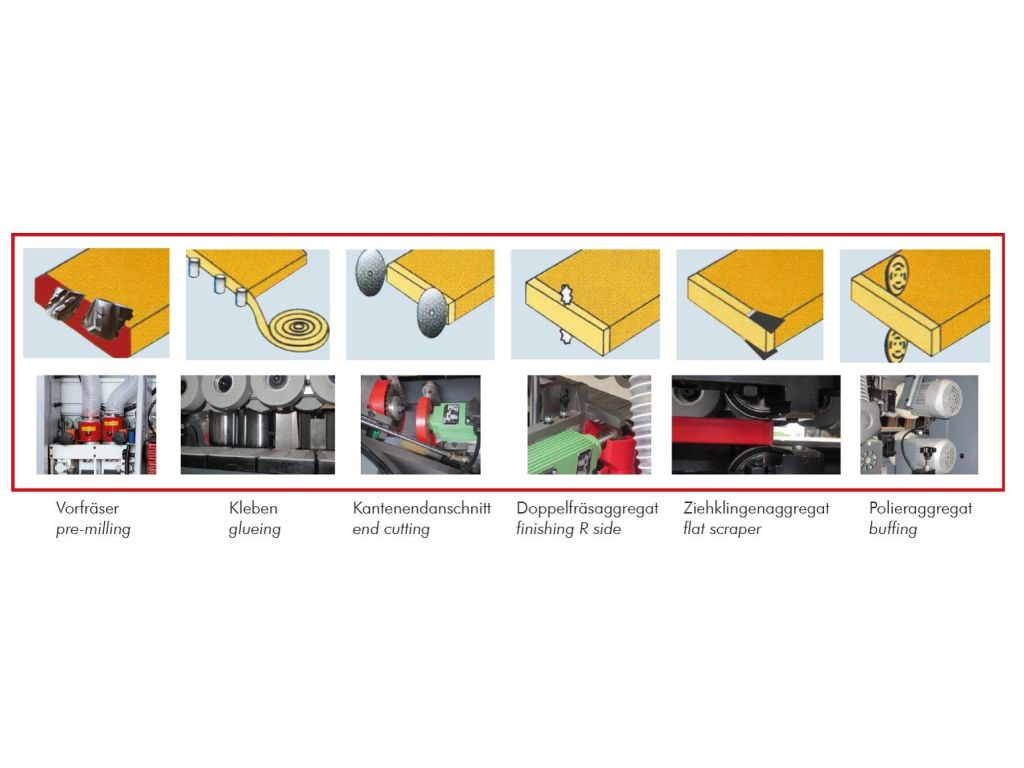 Vorfräser
pre-milling

Kleben
glueing

Kantenendanschnitt
end cutting

Doppelfräsaggregat
finishing R side

Ziehklingenaggregat
flat scraper

Polieraggregat
buffing