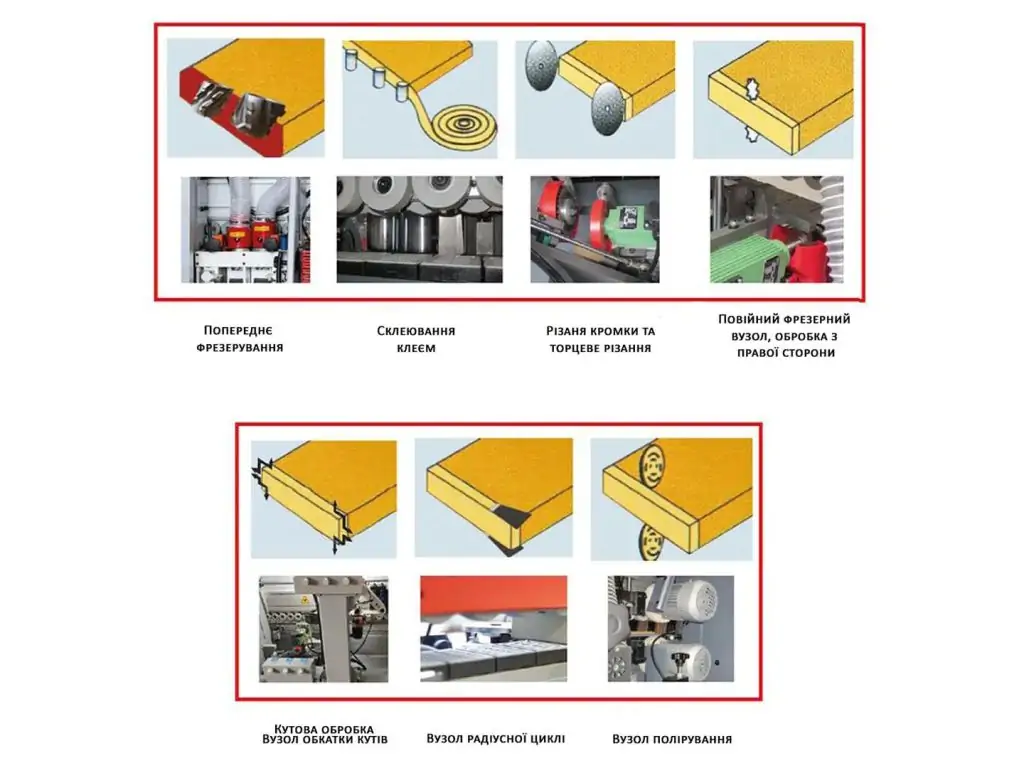 Попереднє фрезерування

Склеювання клеєм

Різаня кромки та торцеве різання

Повійний фрезерний вузол, обробка з правої сторони

Кутова обробка
Вузол обкатки кутів

Вузол радіусної циклі

Вузол полірування