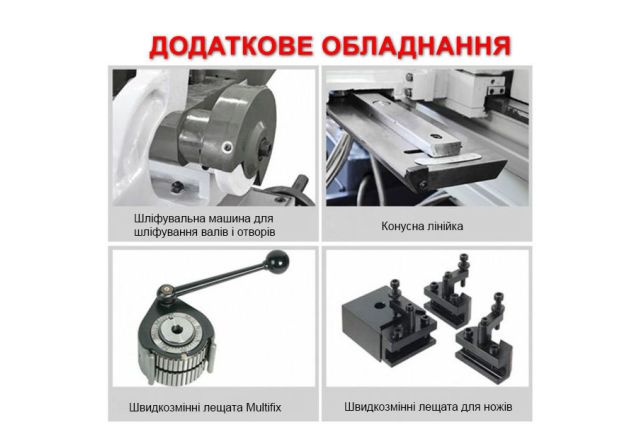 ДОДАТКОВЕ ОБЛАДНАННЯ

Шліфувальна машина для шліфування валів і отворів

Конусна лінійка

Швидкозмінні лещата Multifix

Швидкозмінні лещата для ножів