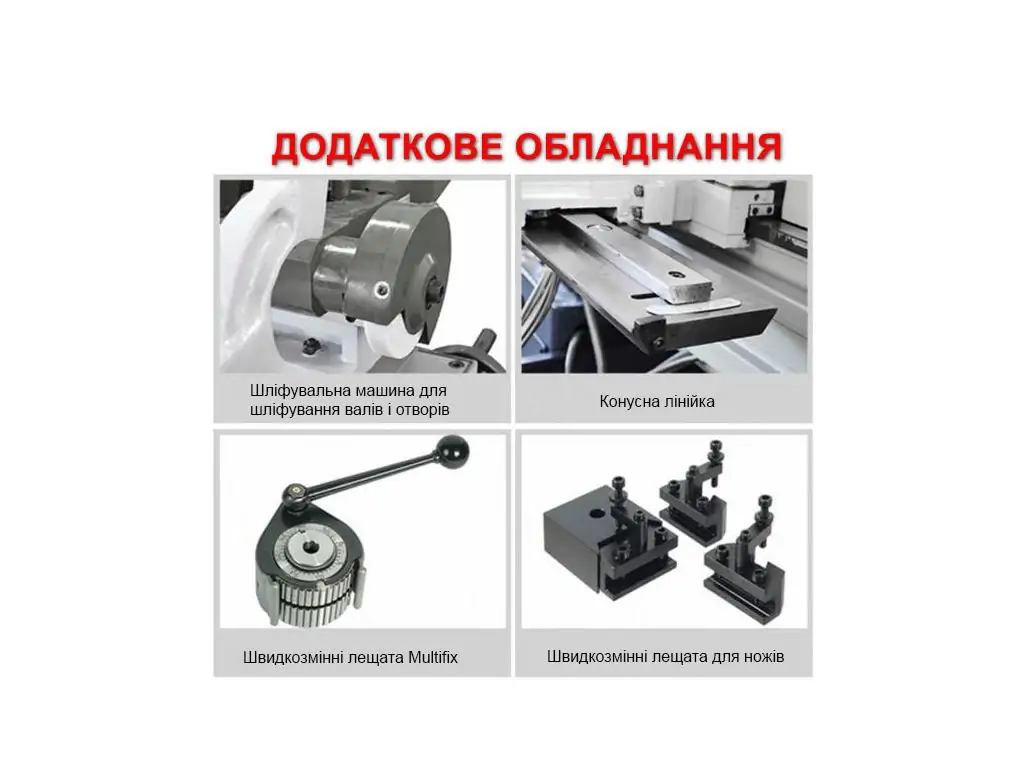 ДОДАТКОВЕ ОБЛАДНАННЯ

Шліфувальна машина для шліфування валів і отворів

Конусна лінійка

Швидкозмінні лещата Multifix

Швидкозмінні лещата для ножів