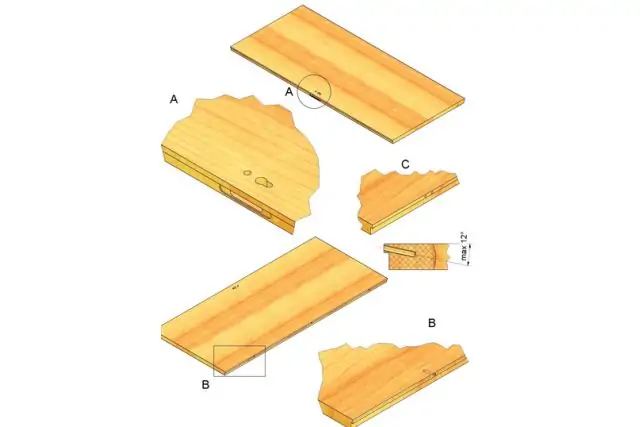 A

A

C

max 12°

B

B