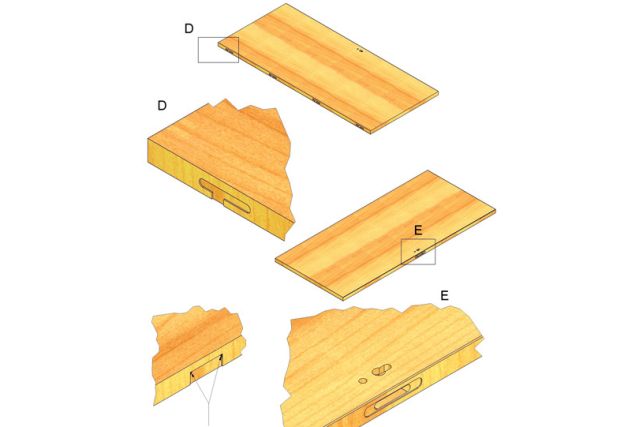 D

D

E

E