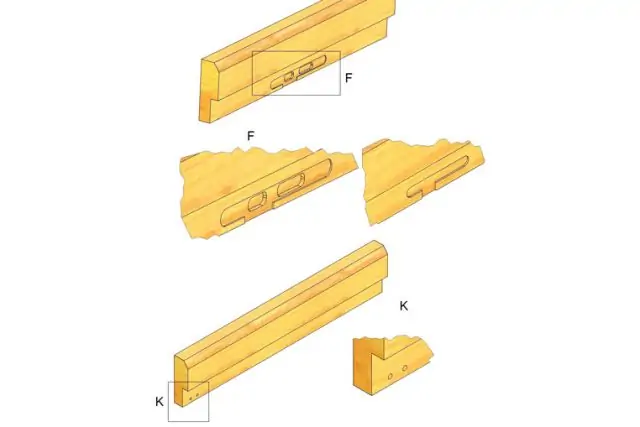 F

F

K

K