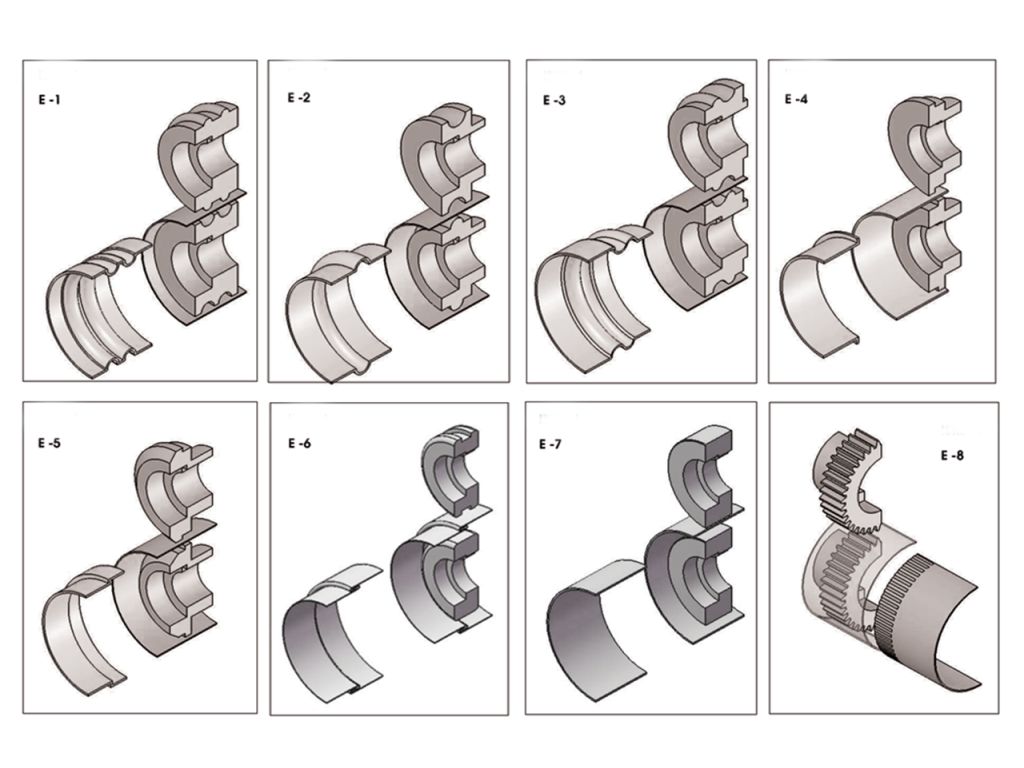 E -1

E -2

E -3

E -4

E -5

E -6

E -7

E -8