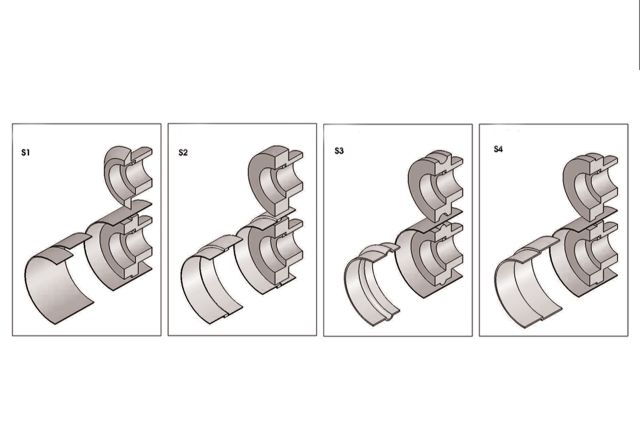 S1

S2

S3

S4