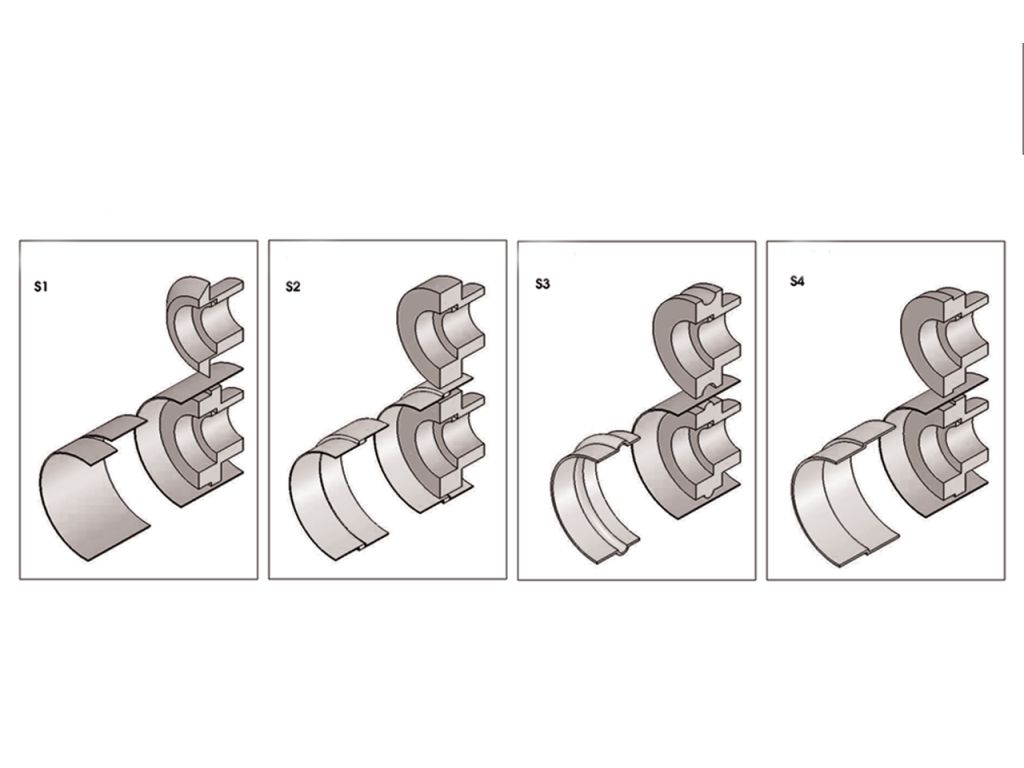 S1

S2

S3

S4