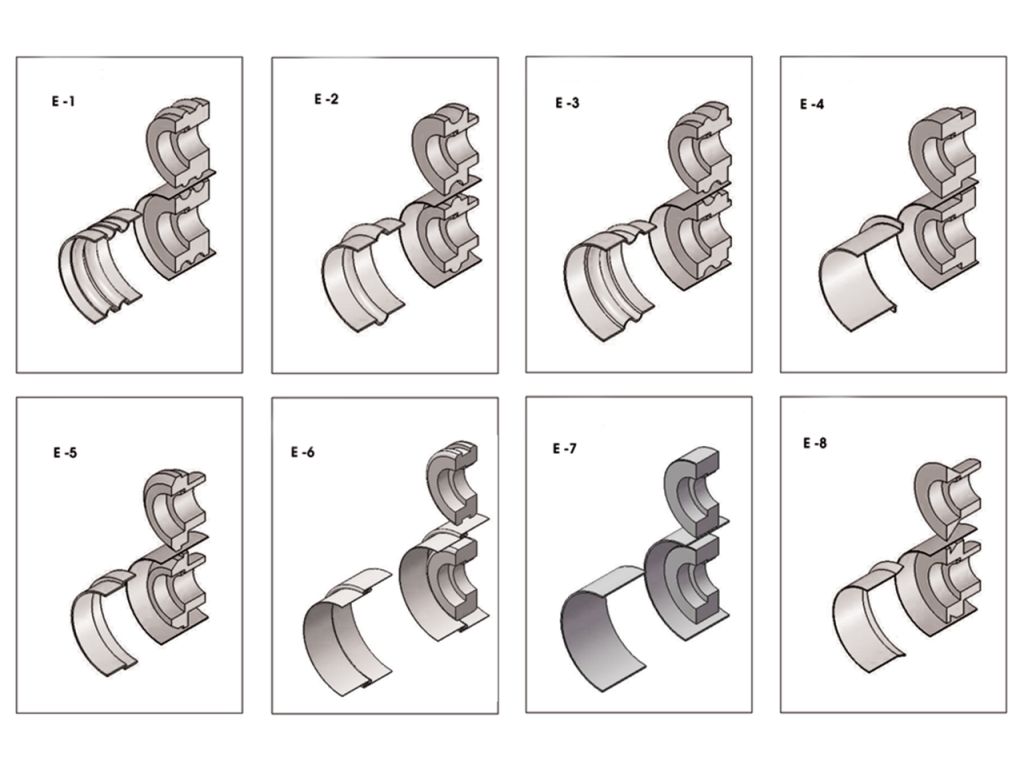 E -1

E -2

E -3

E -4

E -5

E -6

E -7

E -8